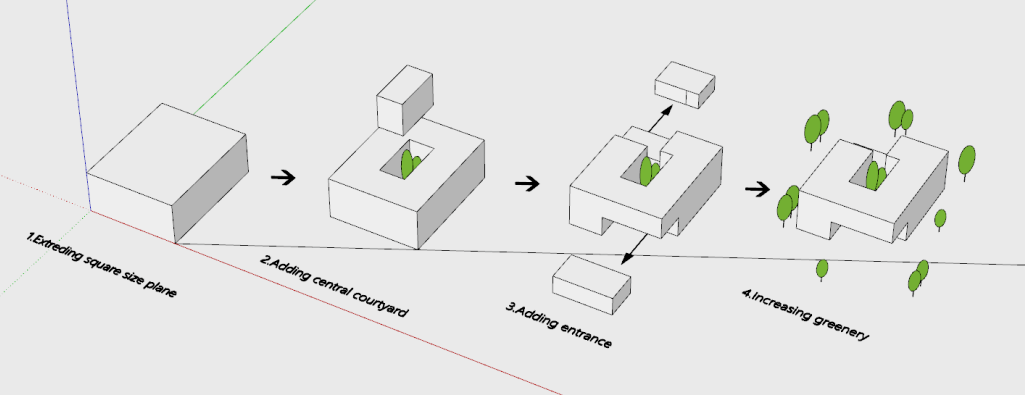 1.Extreding square size plane

2.Adding central courtyard

3.Adding entrance

4.Increasing greenery